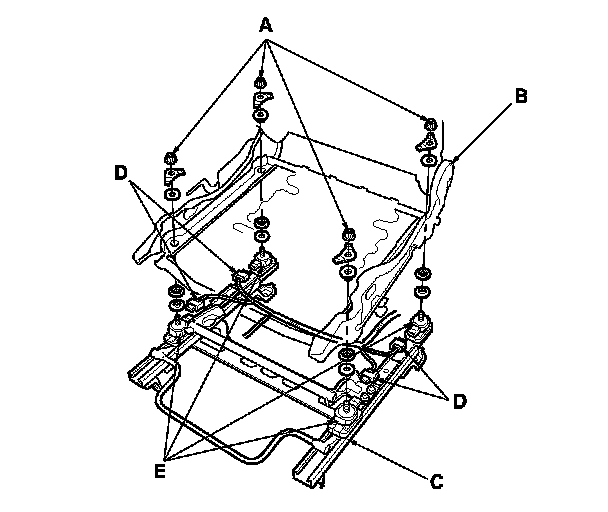 A
B
D
D
E
C