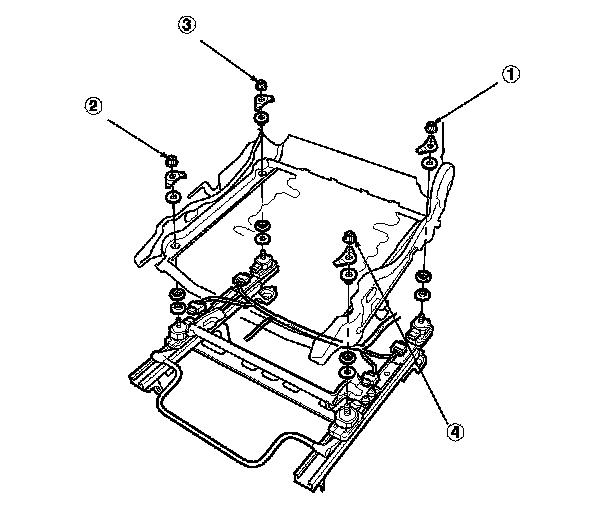 ③
①
②
④