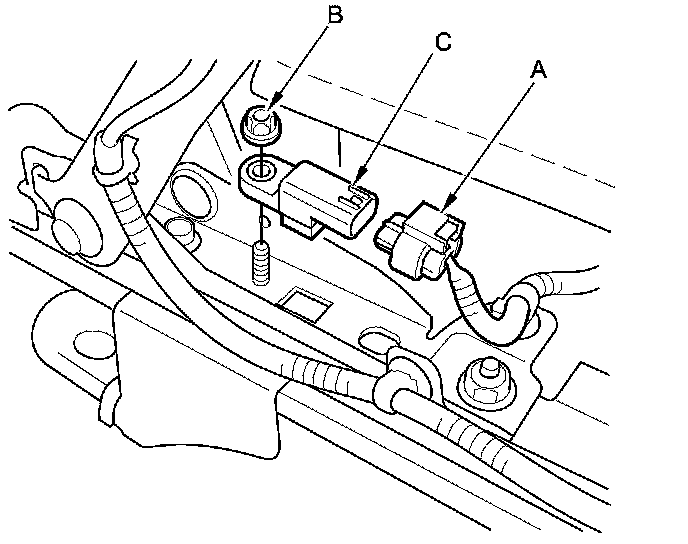 B
C
A