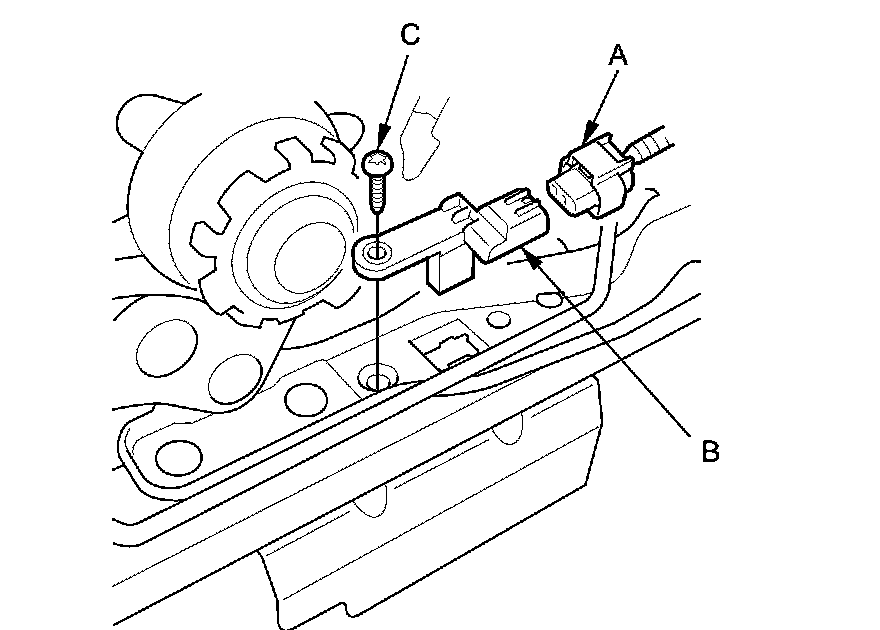 C
A
B