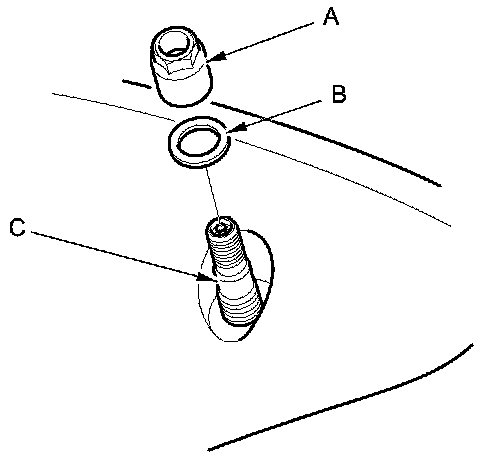 A
B
C