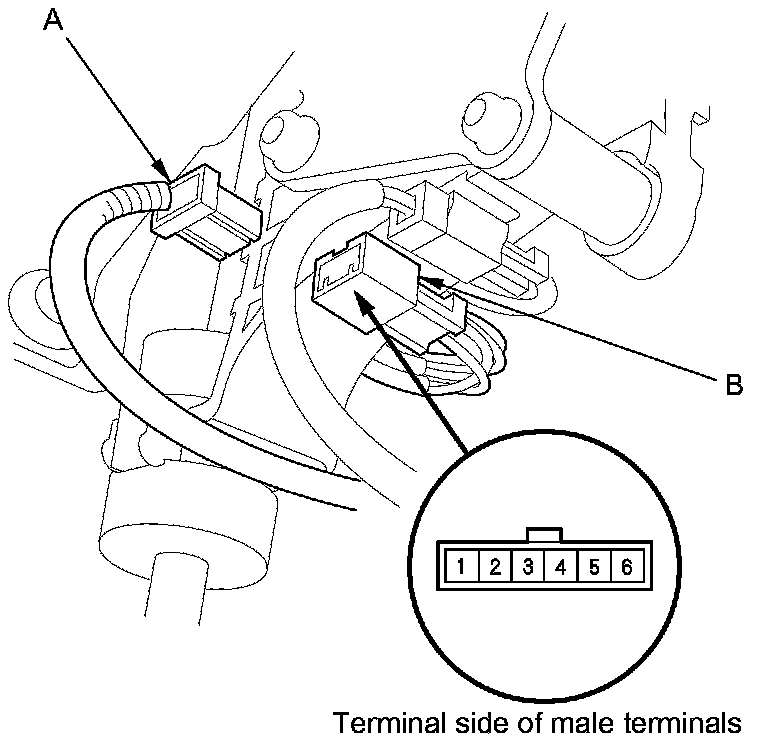 A

B

1 2 3 4 5 6

Terminal side of male terminals