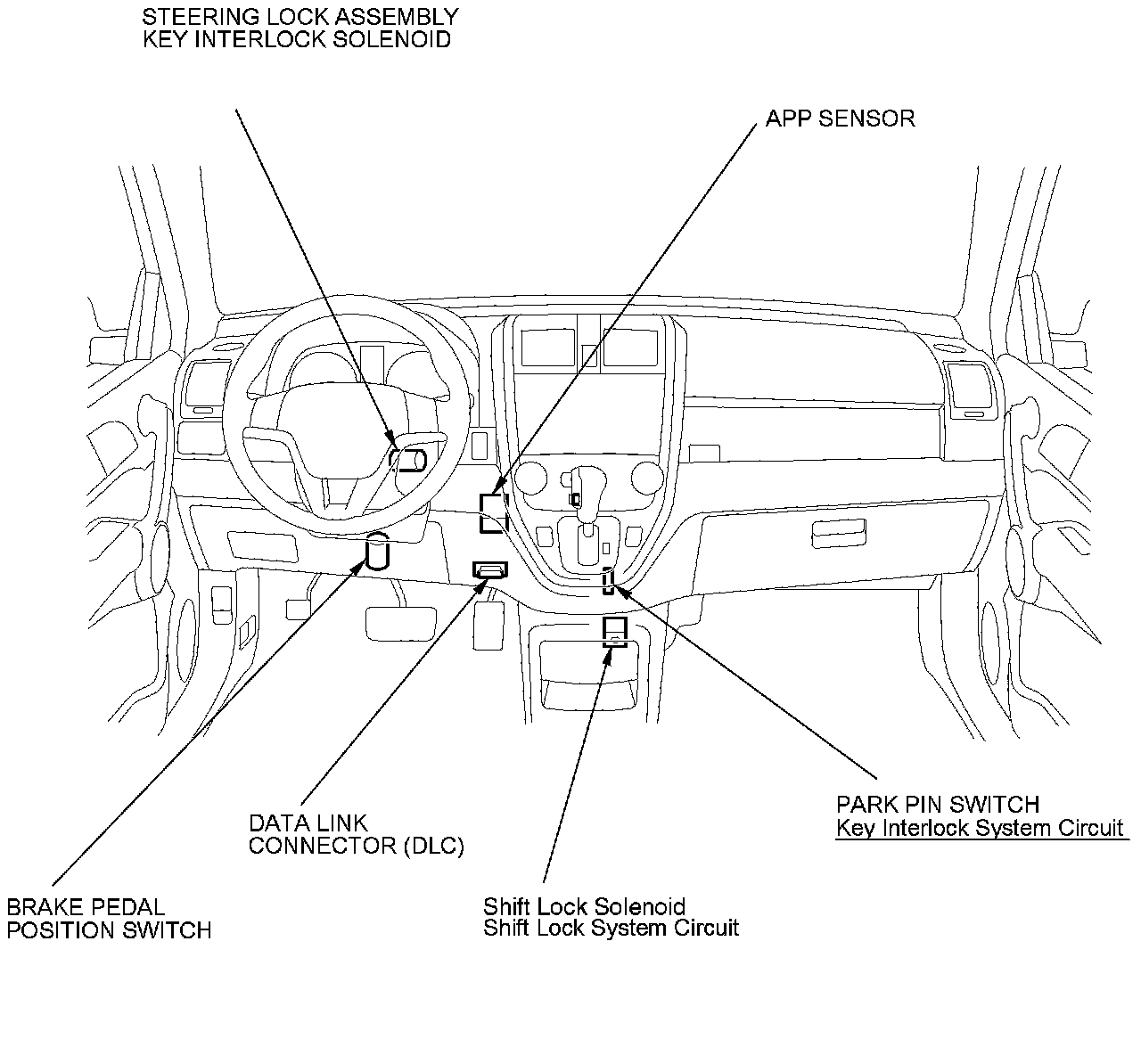 STEERING LOCK ASSEMBLY
KEY INTERLOCK SOLENOID

APP SENSOR

PARK PIN SWITCH
Key Interlock System Circuit

DATA LINK
CONNECTOR (DLC)

BRAKE PEDAL
POSITION SWITCH

Shift Lock Solenoid
Shift Lock System Circuit