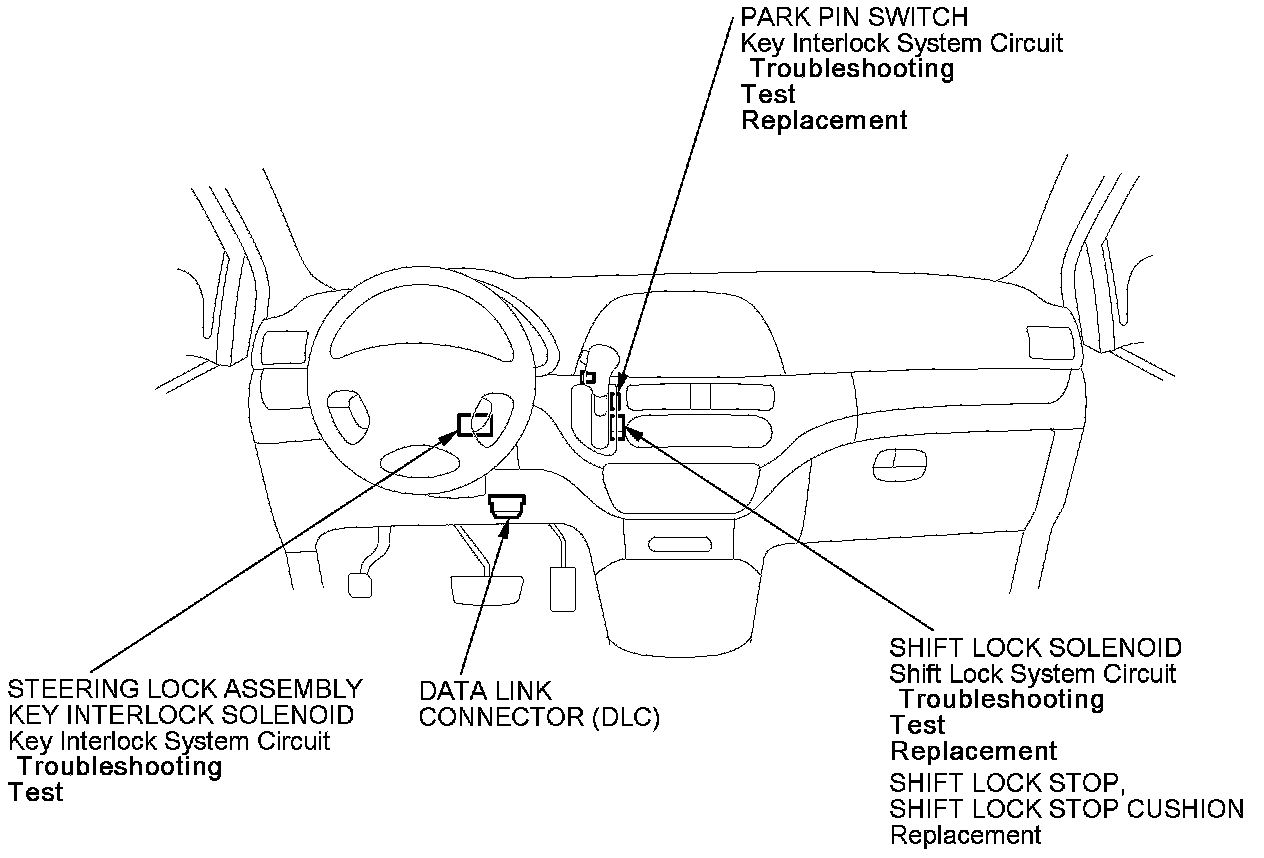 PARK PIN SWITCH
Key Interlock System Circuit
Troubleshooting
Test
Replacement

STEERING LOCK ASSEMBLY
KEY INTERLOCK SOLENOID
Key Interlock System Circuit
Troubleshooting
Test

DATA LINK
CONNECTOR (DLC)

SHIFT LOCK SOLENOID
Shift Lock System Circuit
Troubleshooting
Test
Replacement
SHIFT LOCK STOP,
SHIFT LOCK STOP CUSHION
Replacement