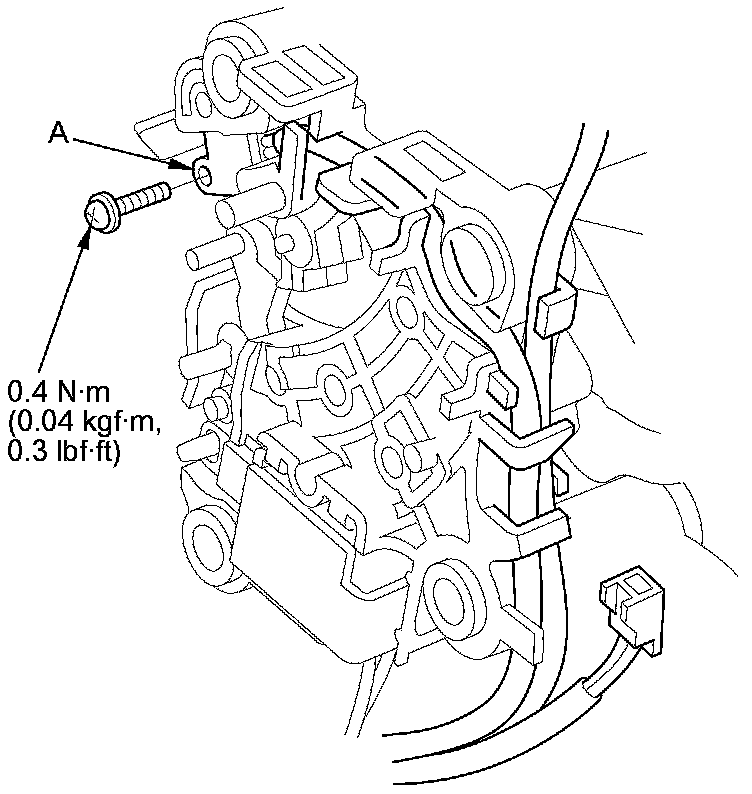 A

0.4 N·m
(0.04 kgf·m,
0.3 lbf·ft)