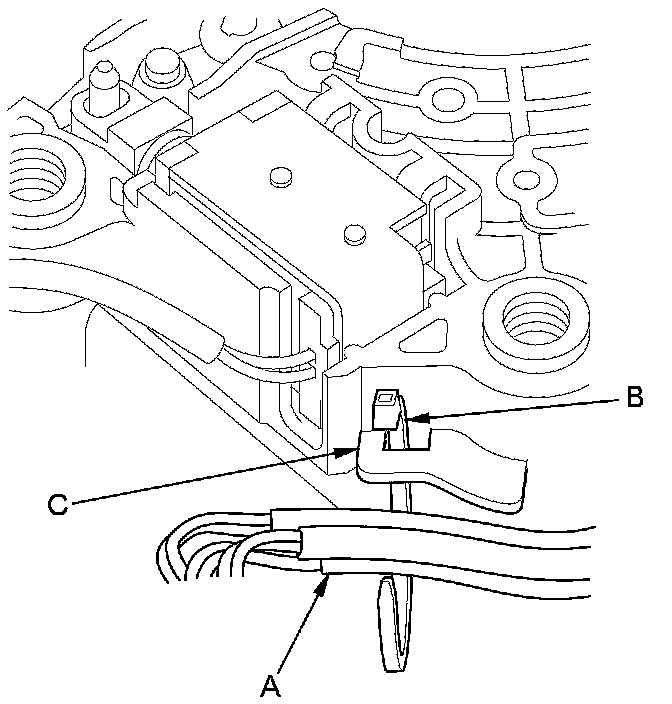 B
C
A