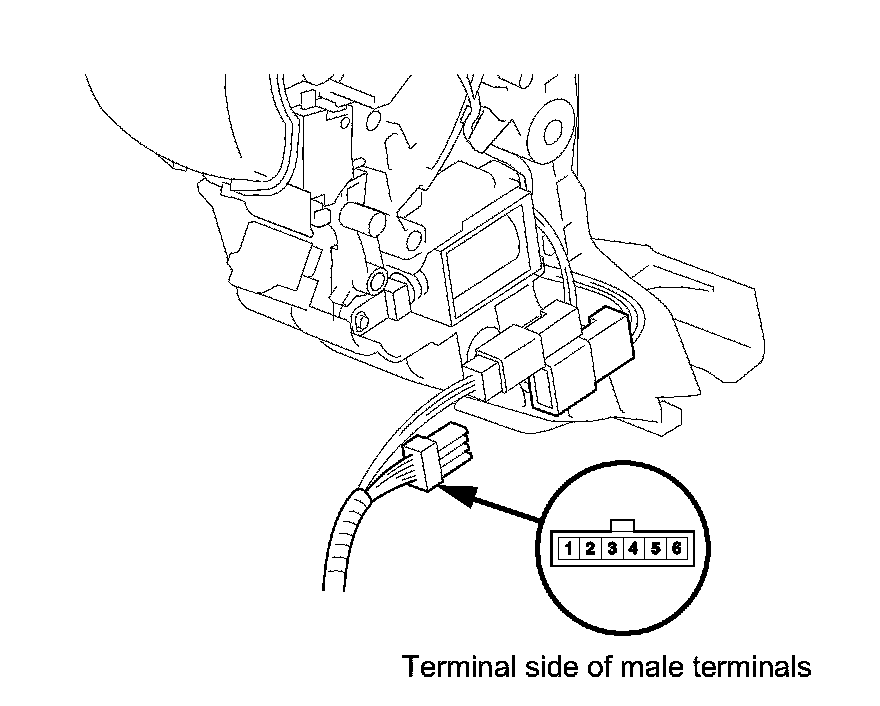 1 2 3 4 5 6

Terminal side of male terminals