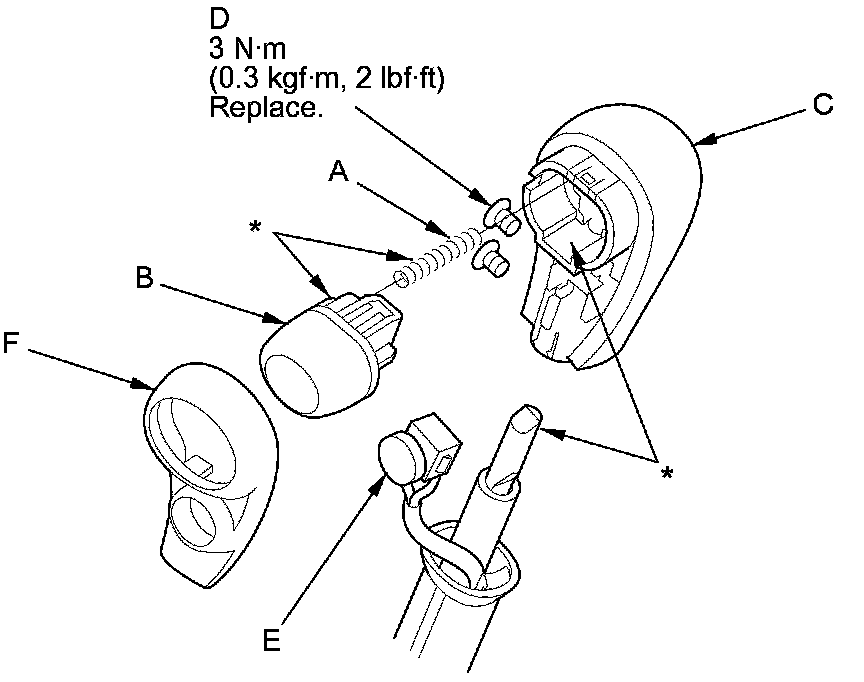 D
3 N·m
(0.3 kgf·m, 2 lbf·ft)
Replace.

C

A

*

B

F

*

E