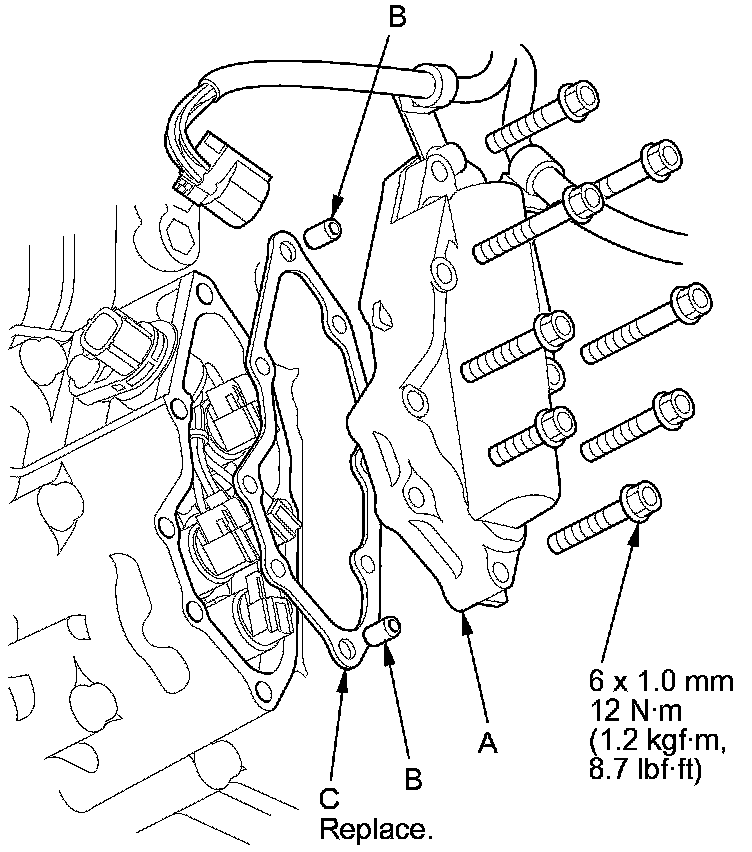 B

6 x 1.0 mm
12 N·m
(1.2 kgf·m,
8.7 lbf·ft)

A

B

C
Replace.