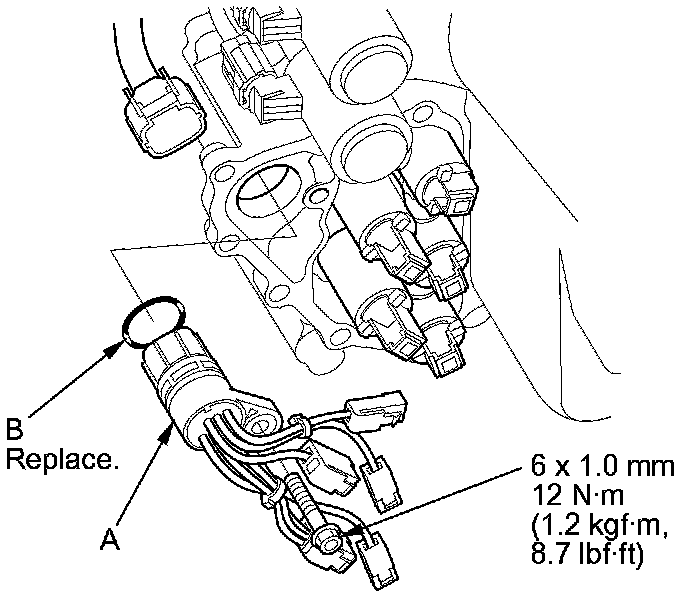 B
Replace.

A

6 x 1.0 mm
12 N·m
(1.2 kgf·m,
8.7 lbf·ft)