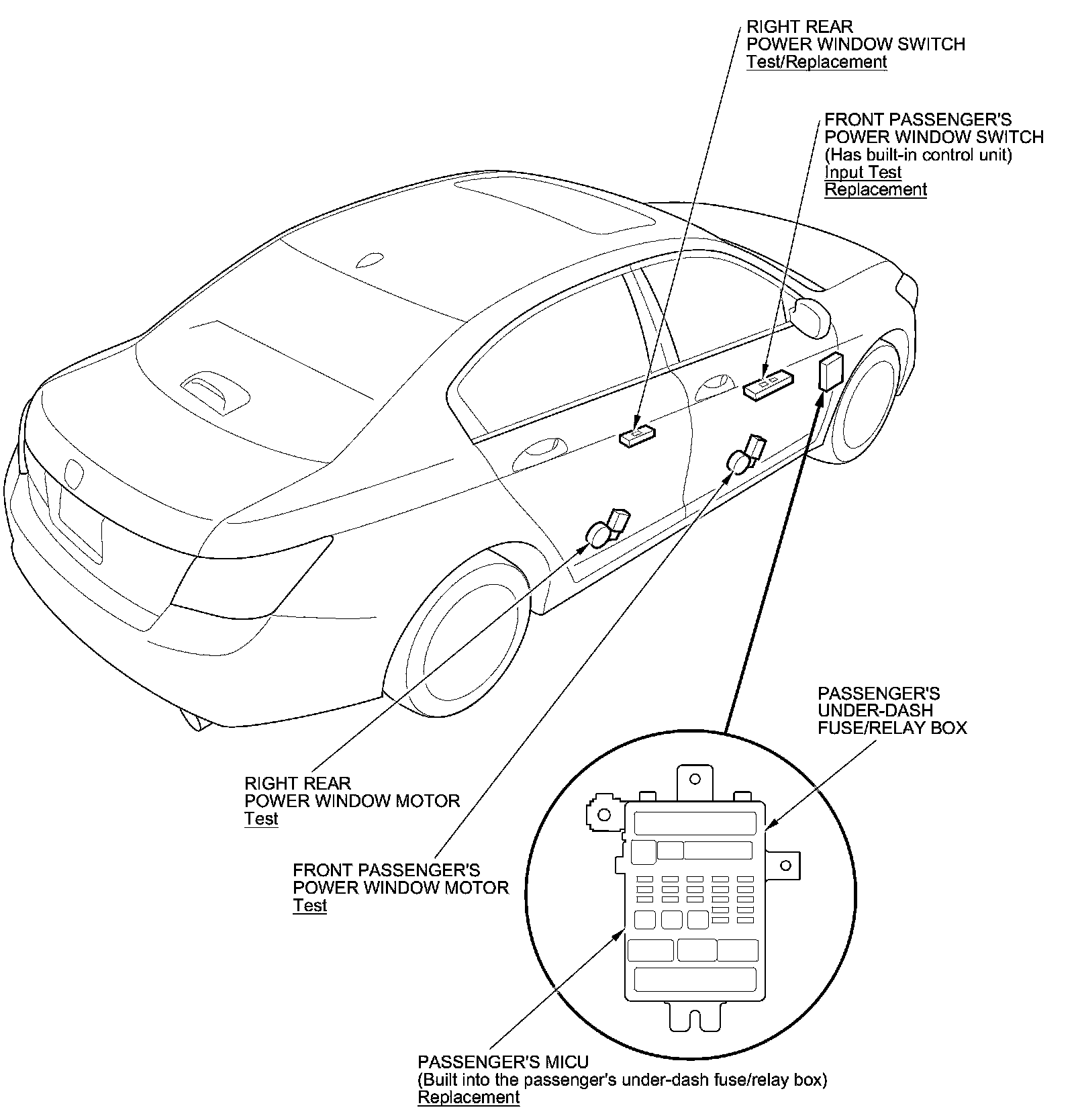 RIGHT REAR
POWER WINDOW SWITCH
Test/Replacement

FRONT PASSENGER'S
POWER WINDOW SWITCH
(Has built-in control unit)
Input Test
Replacement

PASSENGER'S
UNDER-DASH
FUSE/RELAY BOX

RIGHT REAR
POWER WINDOW MOTOR
Test

FRONT PASSENGER'S
POWER WINDOW MOTOR
Test

PASSENGER'S MICU
(Built into the passenger's under-dash fuse/relay box)
Replacement