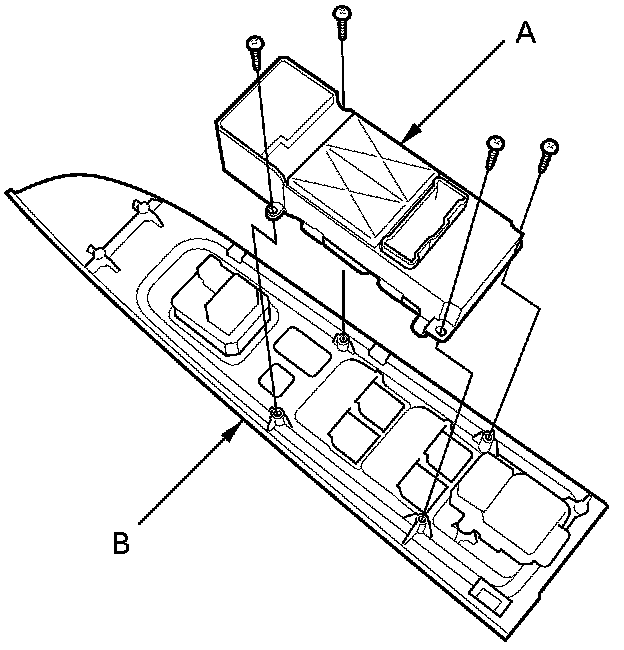 A

B