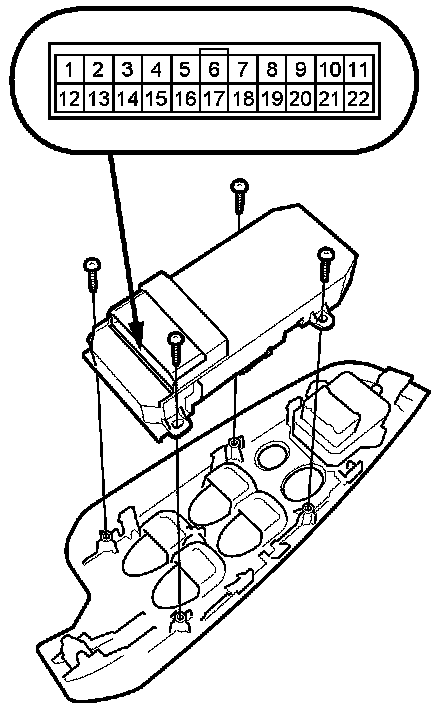 | 1 | 2 | 3 | 4 | 5 | 6 | 7 | 8 | 9 | 10 | 11 |
|---|---|---|---|---|---|---|---|---|---|---|
| 12 | 13 | 14 | 15 | 16 | 17 | 18 | 19 | 20 | 21 | 22 |