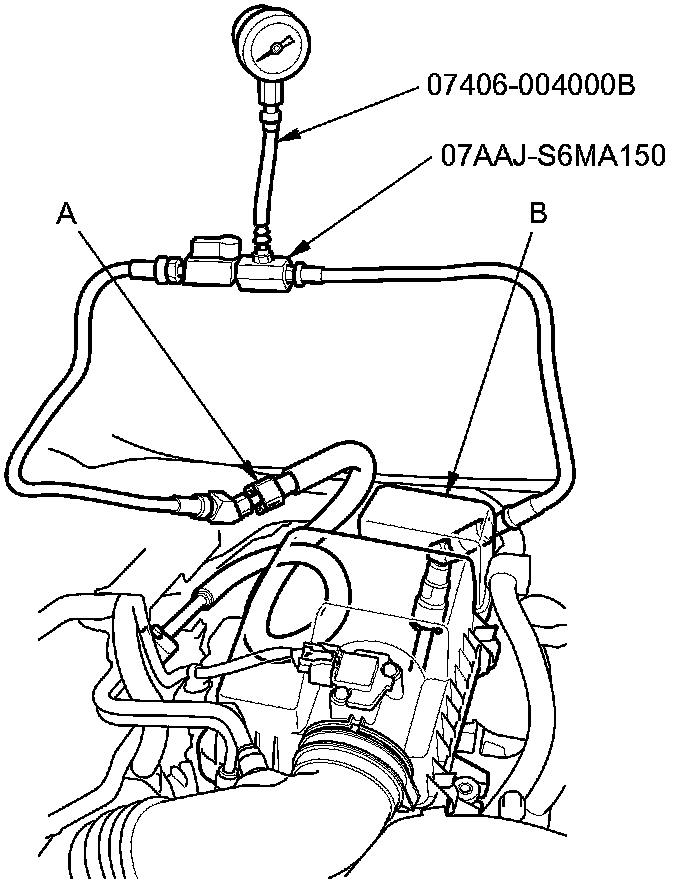 07406-004000B
07AAJ-S6MA150
A
B