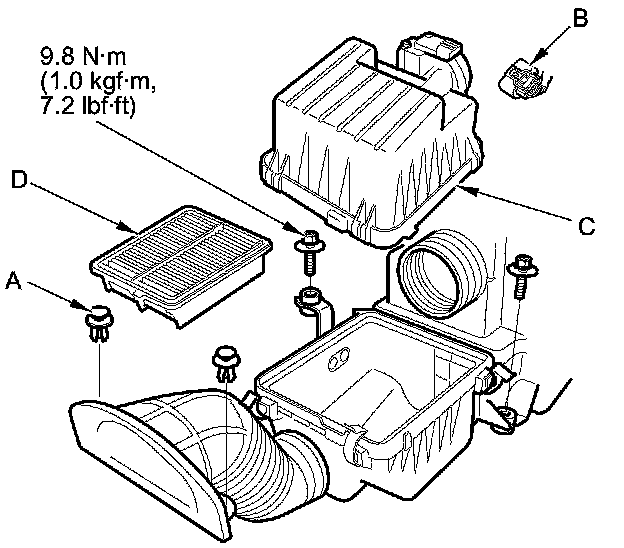 9.8 N·m
(1.0 kgf·m,
7.2 lbf·ft)

B

D

C

A