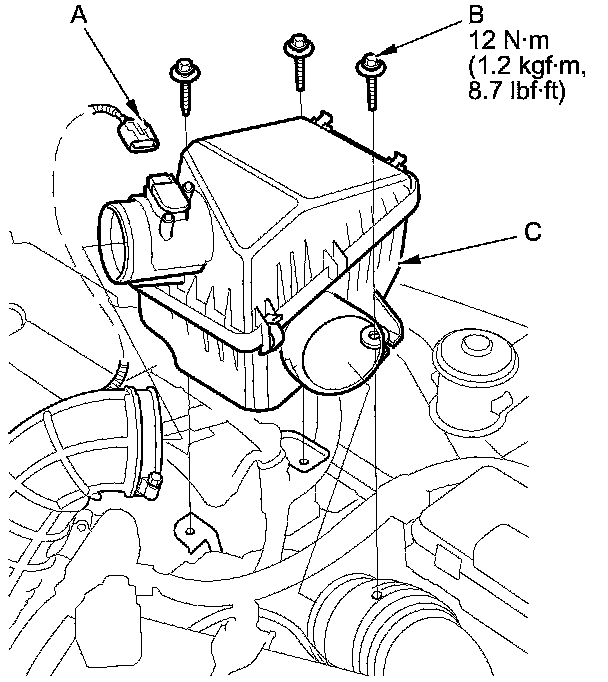 A

B
12 N·m
(1.2 kgf·m,
8.7 lbf·ft)

C