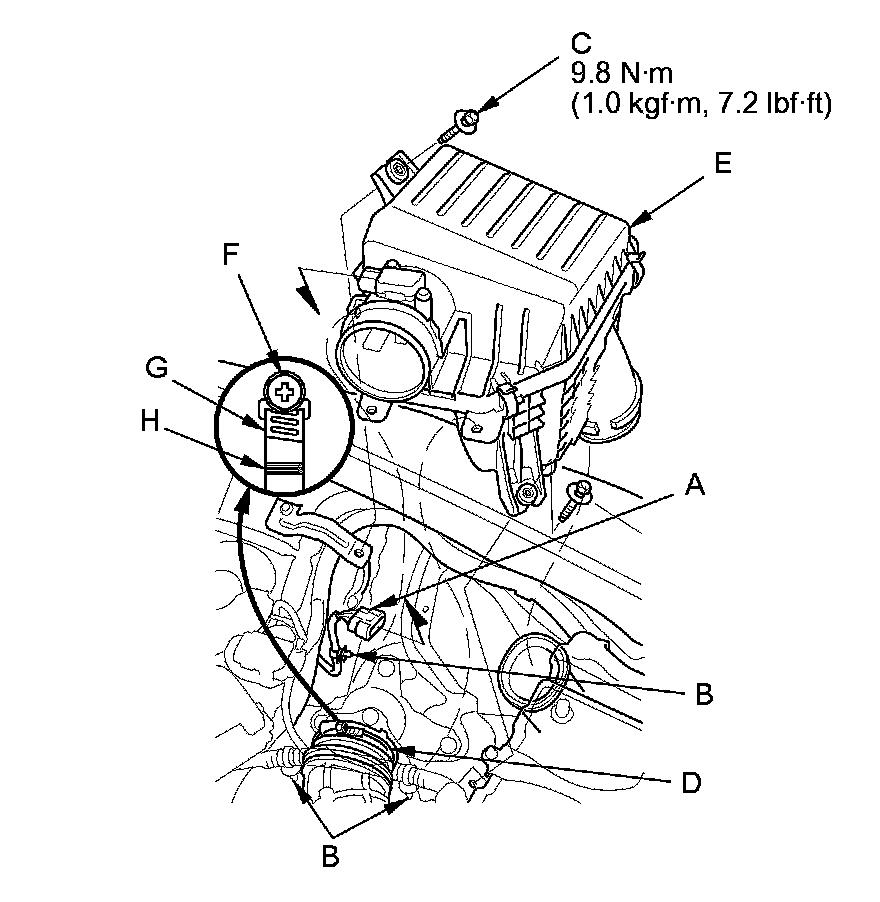 C
9.8 N·m
(1.0 kgf·m, 7.2 lbf·ft)

E

F

G

H

A

B

D

B