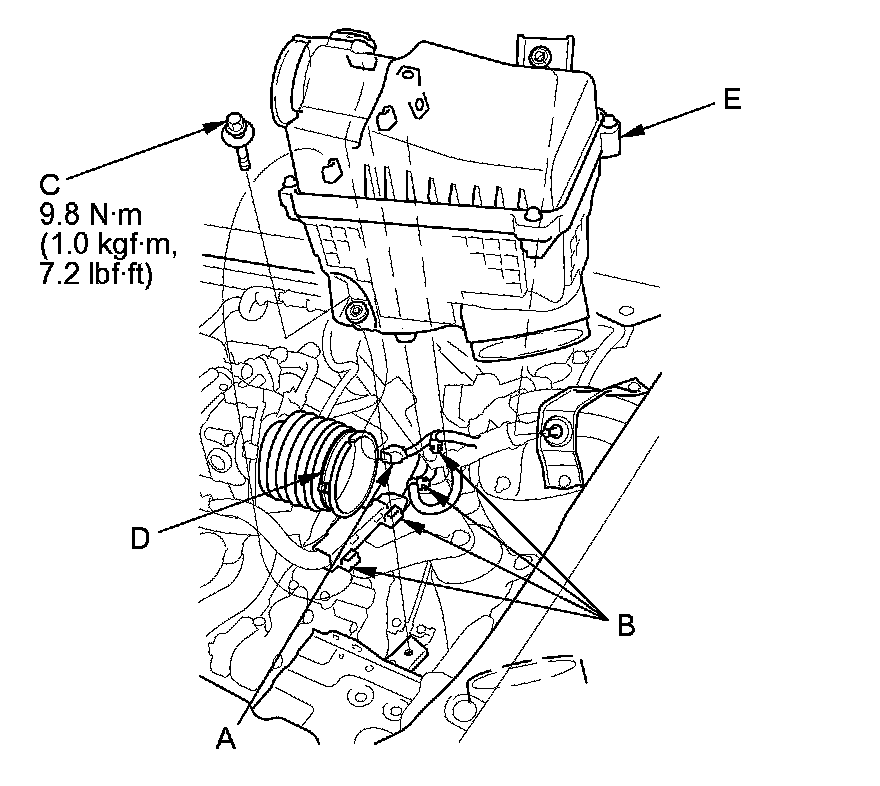 E

C
9.8 N·m
(1.0 kgf·m,
7.2 lbf·ft)

D

B

A