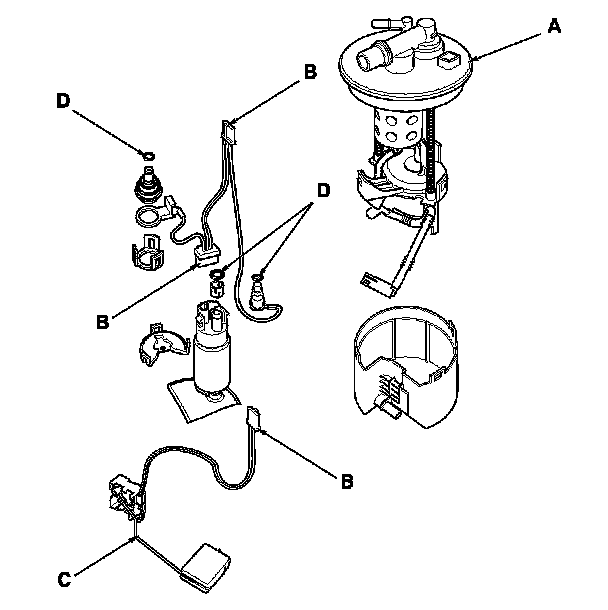 A
B
D
D
B
B
C