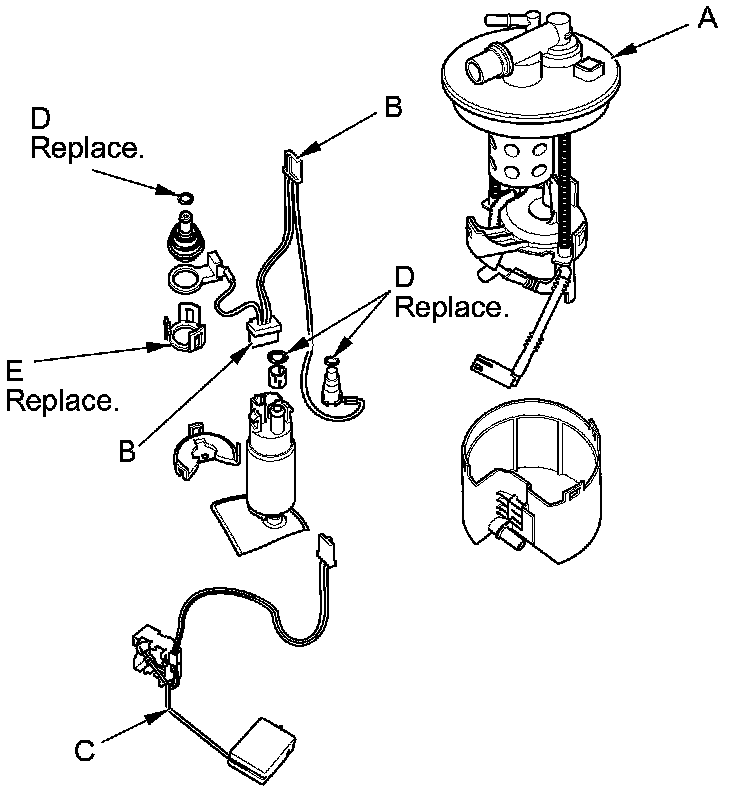 A

B

D
Replace.

D
Replace.

E
Replace.

B

C