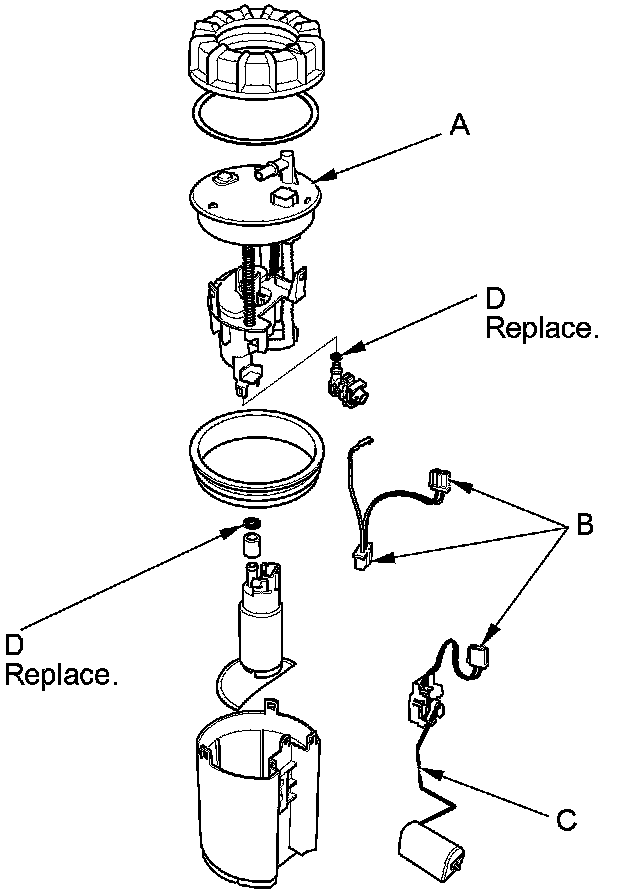 A

D
Replace.

B

D
Replace.

C