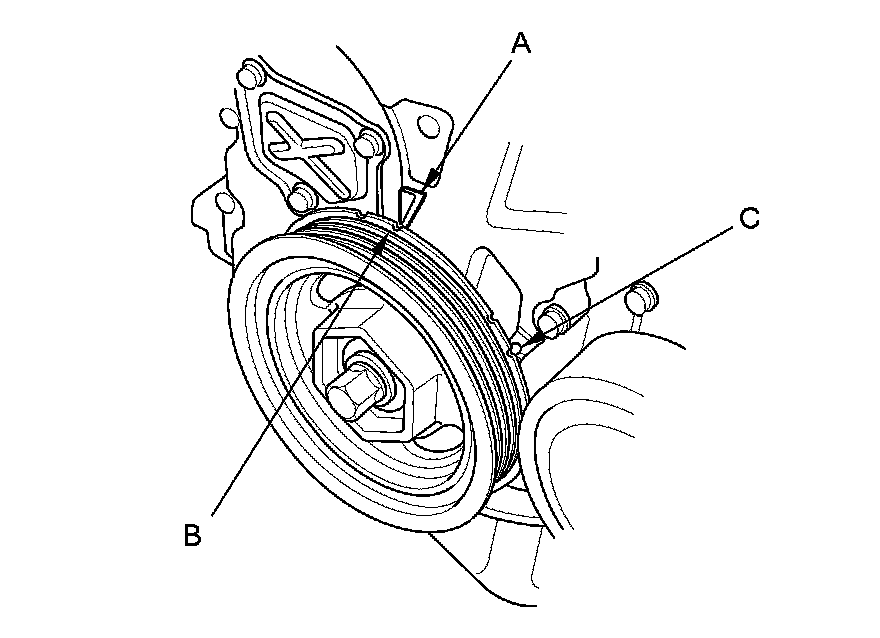 A
C
B