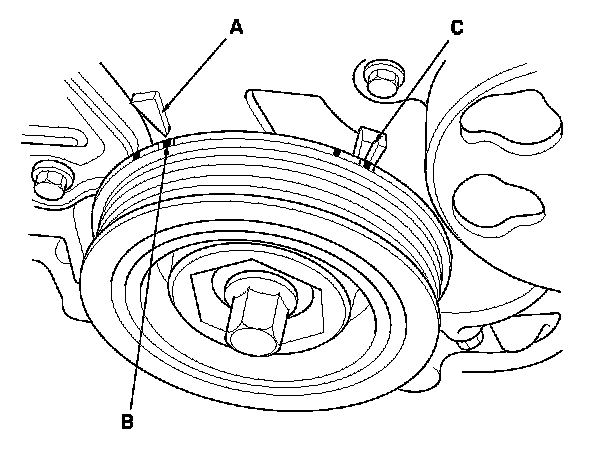 A
C
B