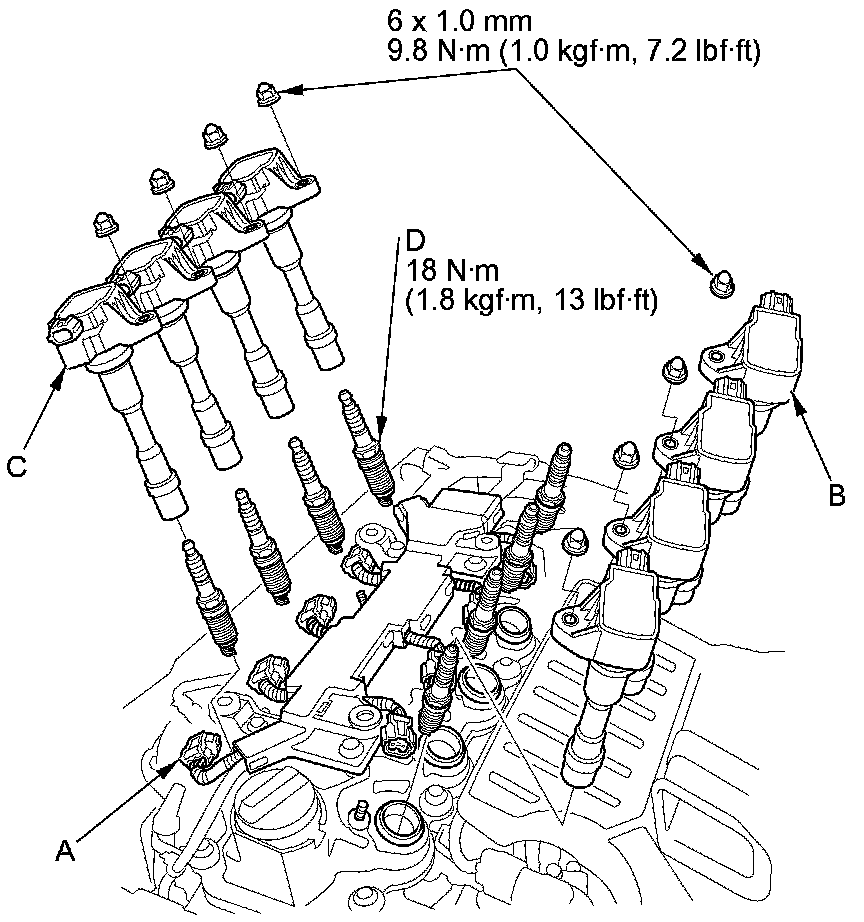 6 x 1.0 mm
9.8 N·m (1.0 kgf·m, 7.2 lbf·ft)

D
18 N·m
(1.8 kgf·m, 13 lbf·ft)

C

B

A