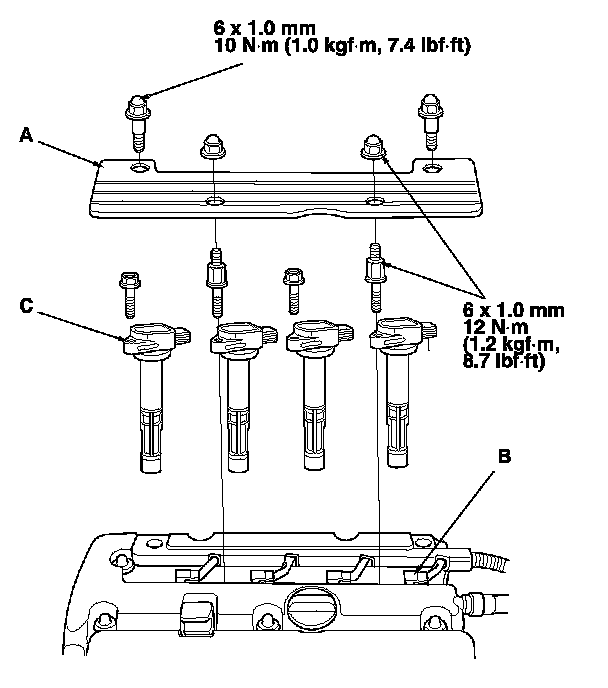 6 x 1.0 mm
10 N·m (1.0 kgf·m, 7.4 lbf·ft)

A

C

6 x 1.0 mm
12 N·m
(1.2 kgf·m,
8.7 lbf·ft)

B