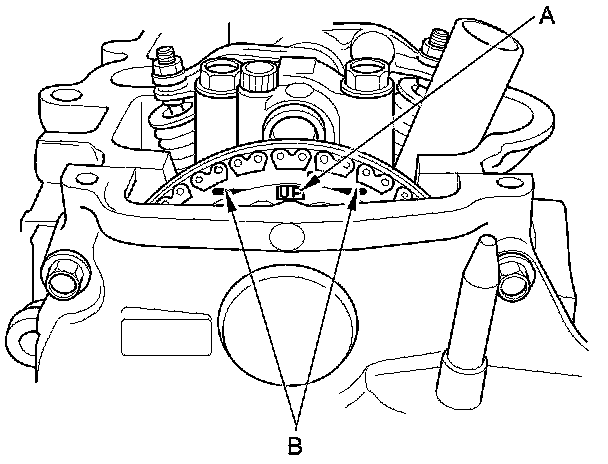 A

UP

B