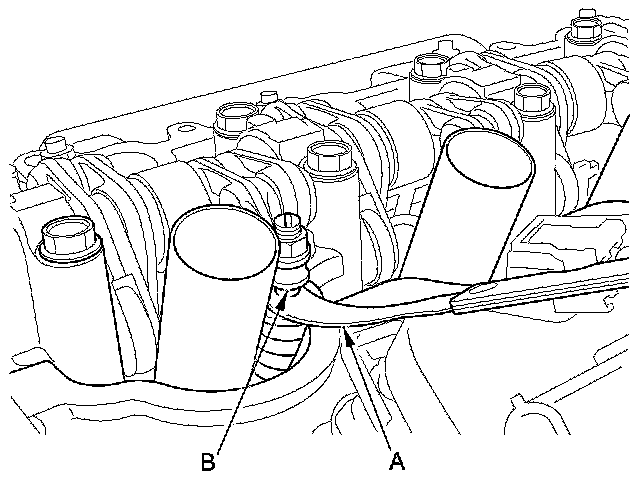 B
A