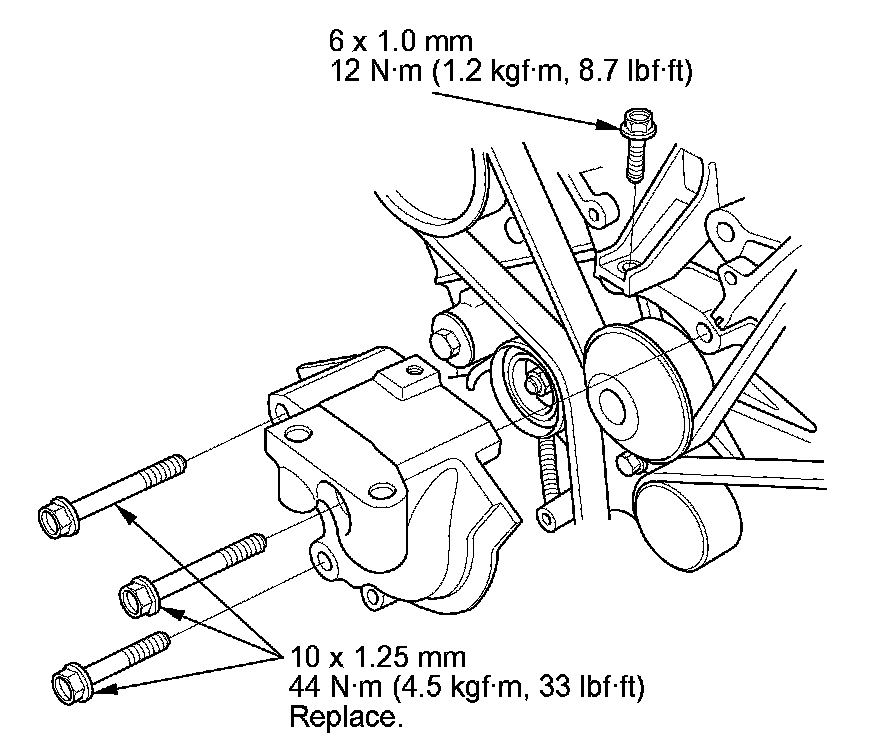 6 x 1.0 mm
12 N·m (1.2 kgf·m, 8.7 lbf·ft)

10 x 1.25 mm
44 N·m (4.5 kgf·m, 33 lbf·ft)
Replace.