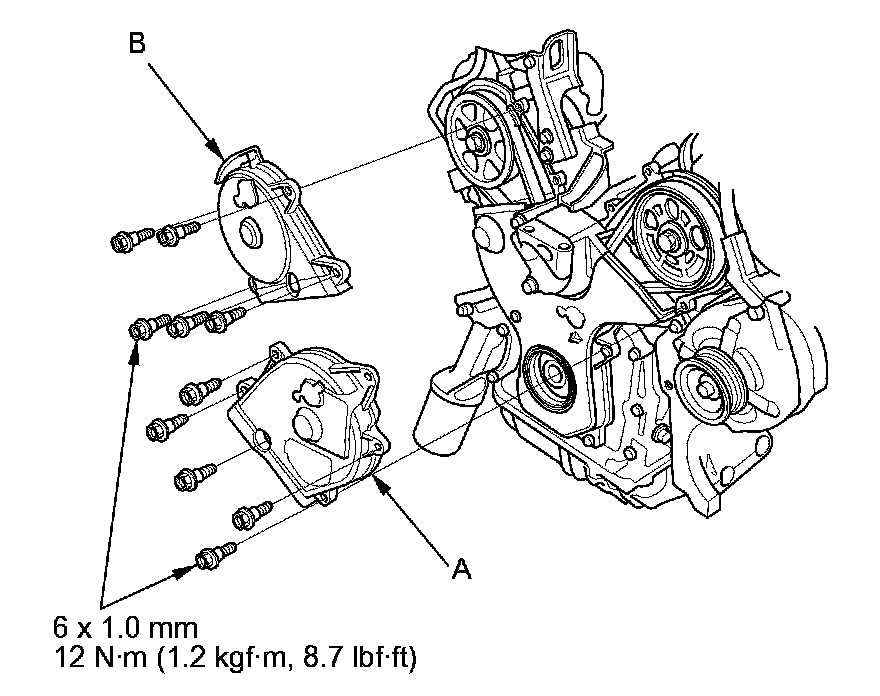 B

A

6 x 1.0 mm
12 N·m (1.2 kgf·m, 8.7 lbf·ft)