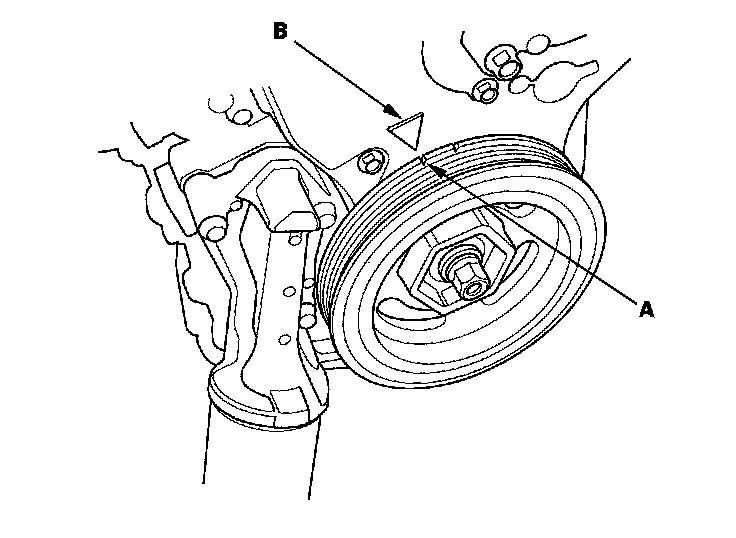 B

A