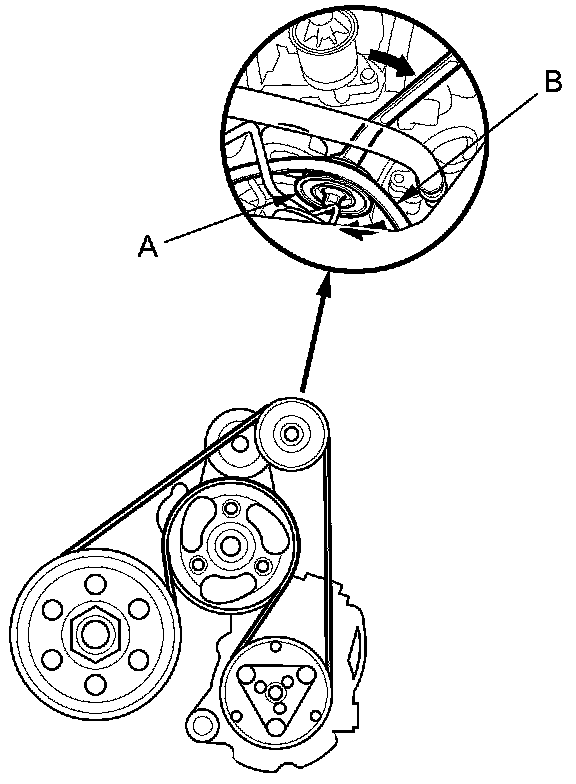 B

A