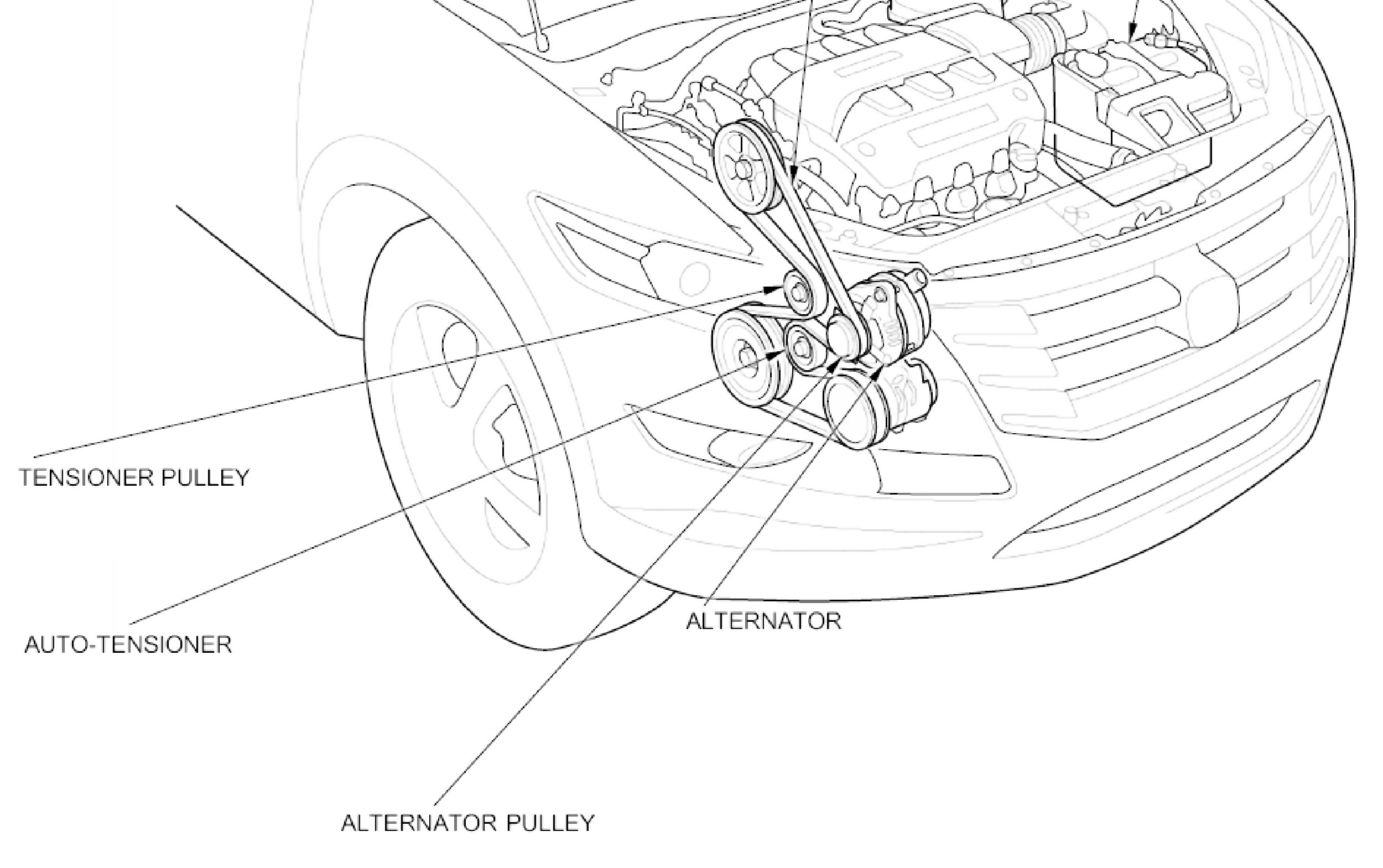 TENSIONER PULLEY

AUTO-TENSIONER

ALTERNATOR

ALTERNATOR PULLEY