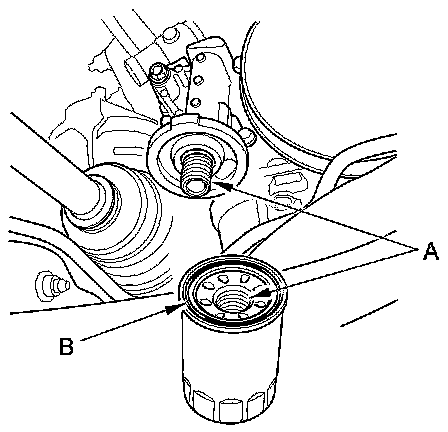 A
B