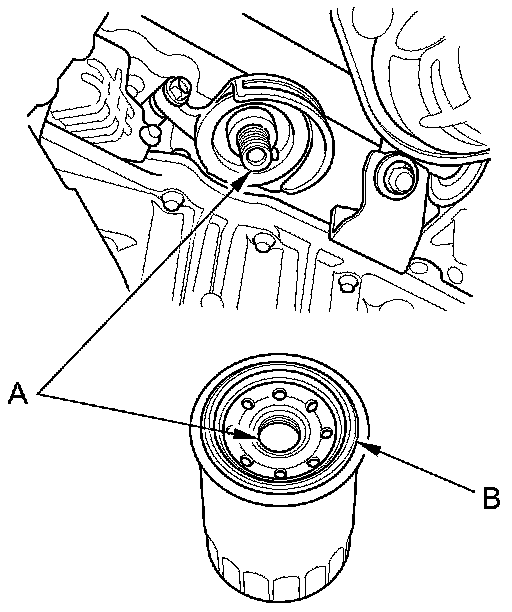 A

B