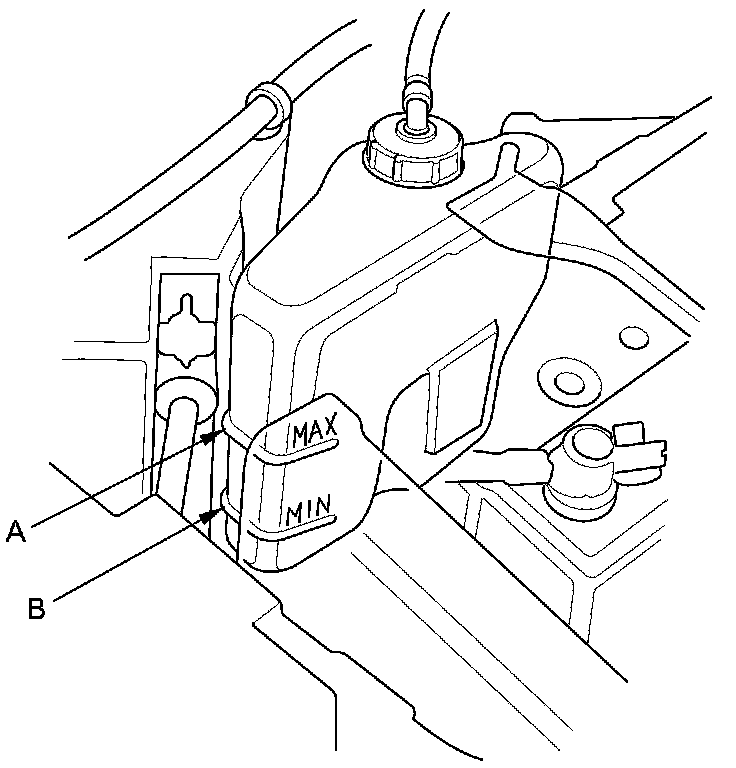 MAX
MIN
A
B