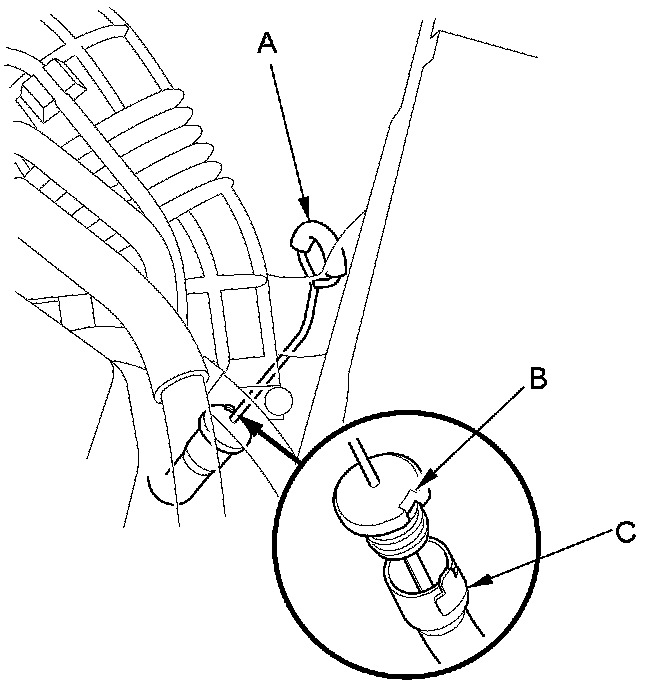 A

B

C