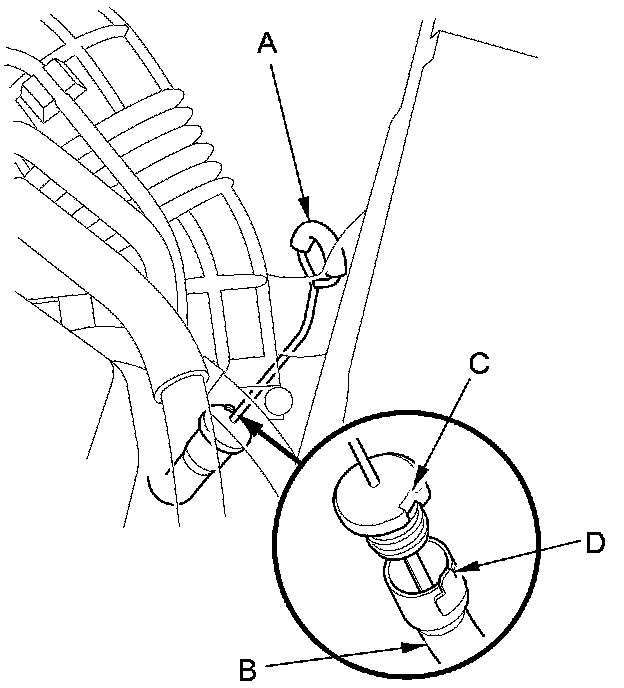 A
C
D
B