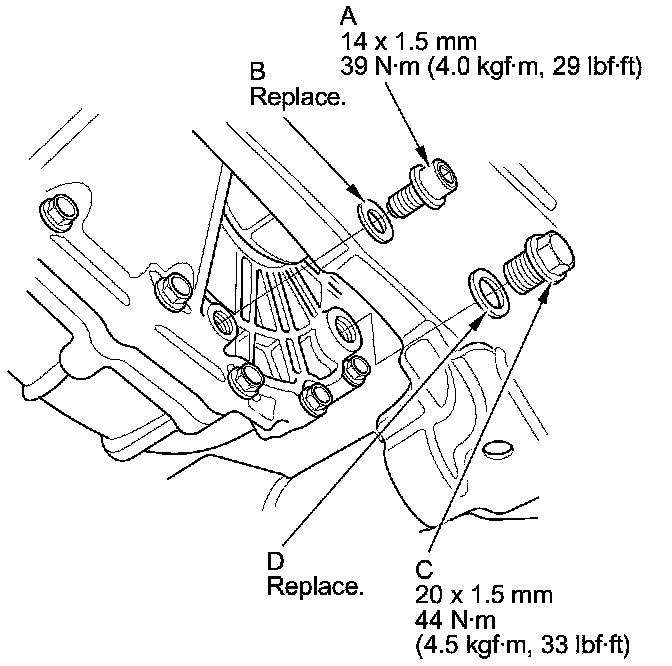 A
14 x 1.5 mm
39 N·m (4.0 kgf·m, 29 lbf·ft)

B
Replace.

D
Replace.

C
20 x 1.5 mm
44 N·m
(4.5 kgf·m, 33 lbf·ft)