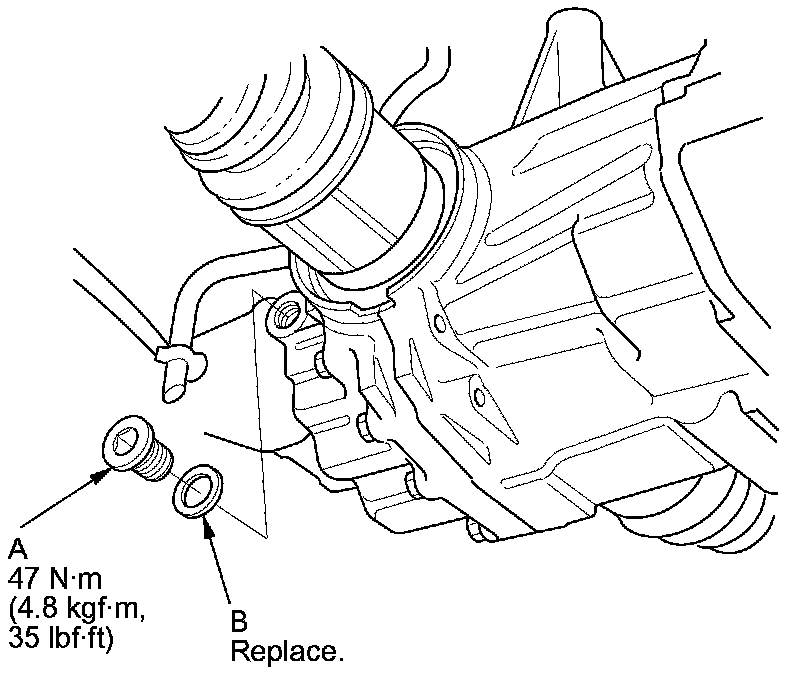 A
47 N·m
(4.8 kgf·m,
35 lbf·ft)

B
Replace.