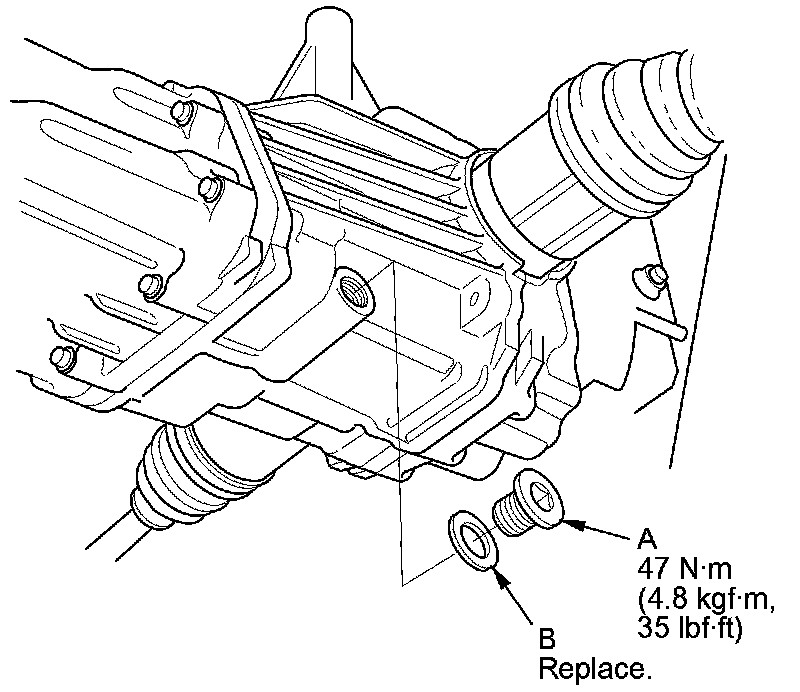 A
47 N·m
(4.8 kgf·m,
35 lbf·ft)

B
Replace.