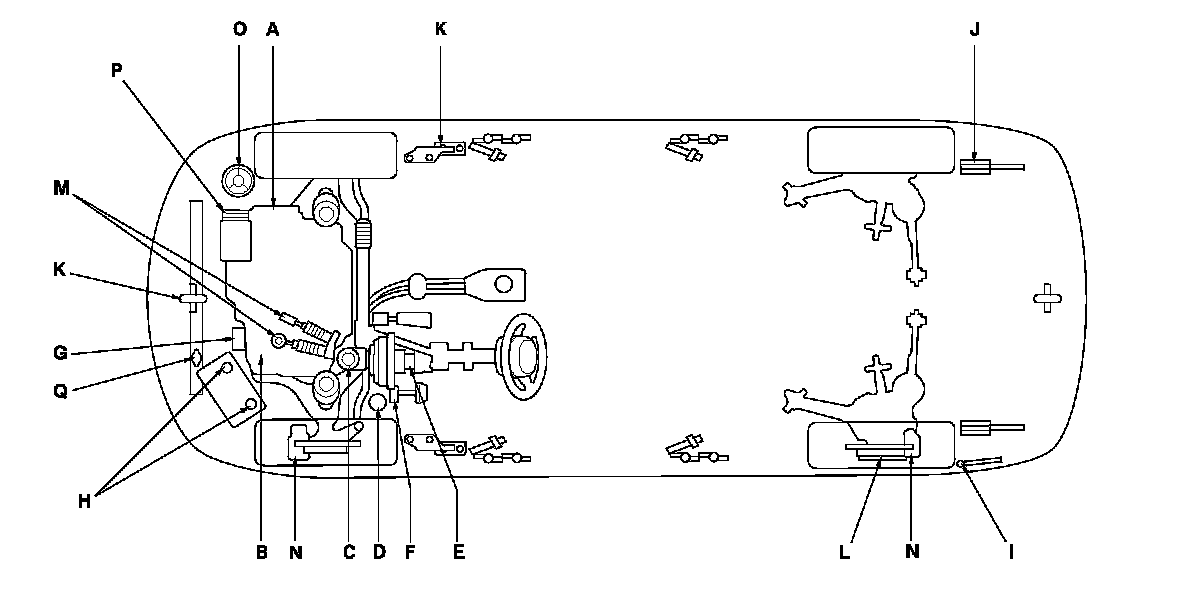 O
A
K
J
P
M
K
G
Q
H
B
N
C
D
F
E
L
N
I