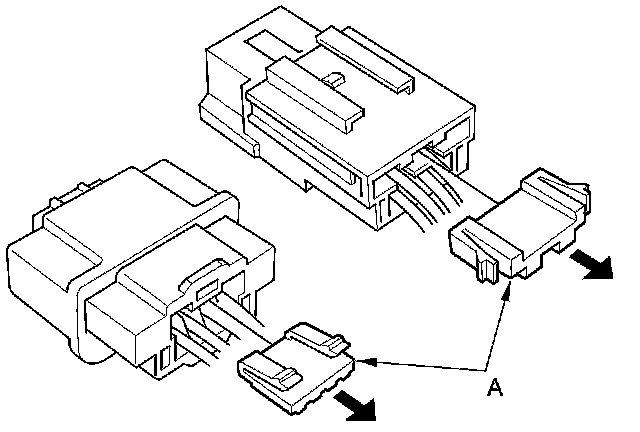 A