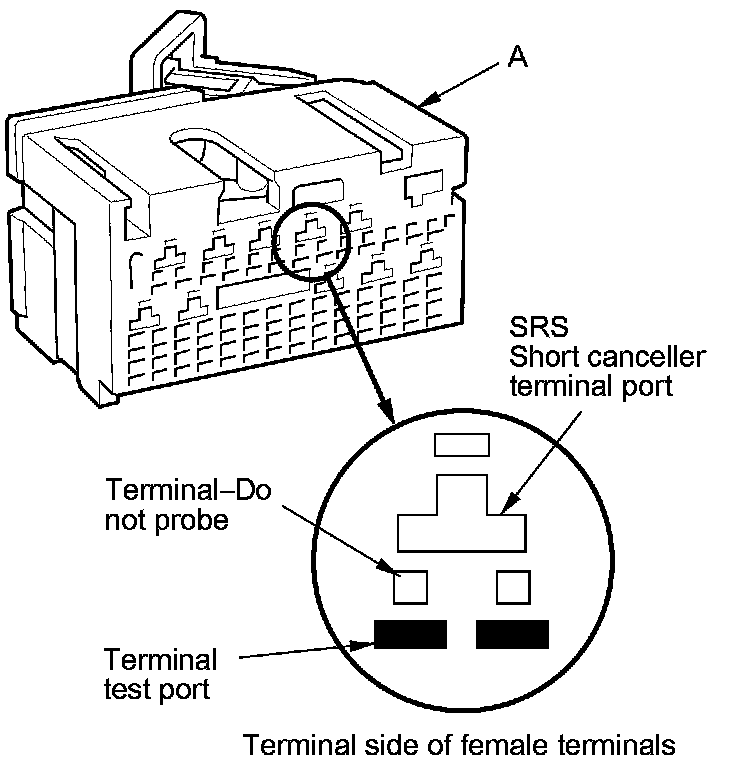 A

SRS
Short canceller
terminal port

Terminal–Do
not probe

Terminal
test port

Terminal side of female terminals