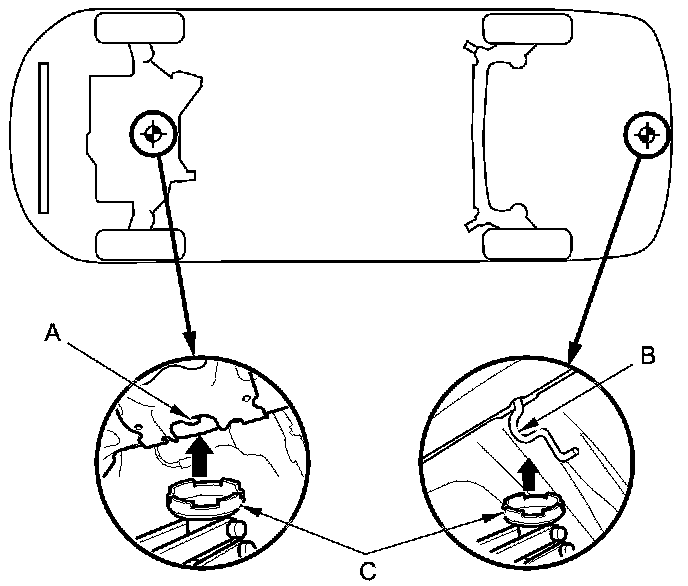 A
B
C