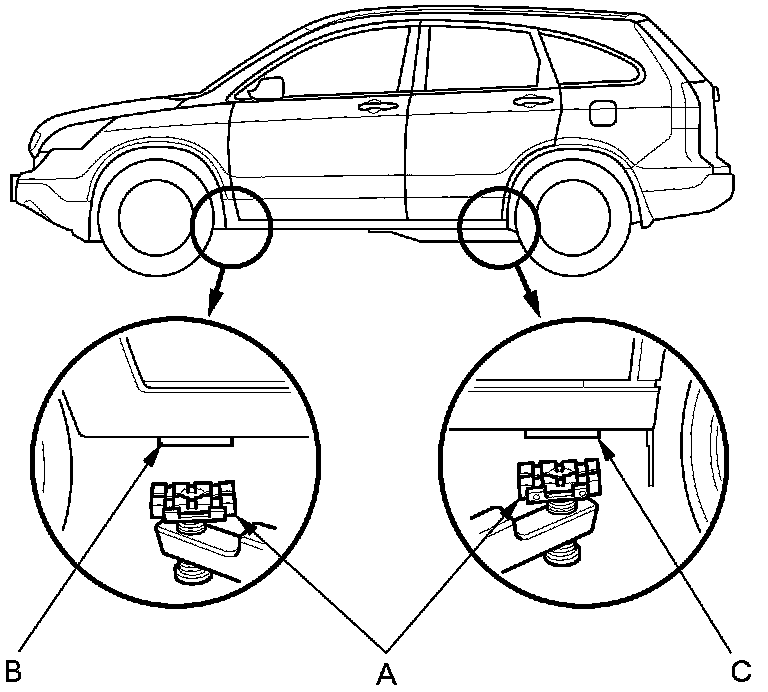 B
A
C