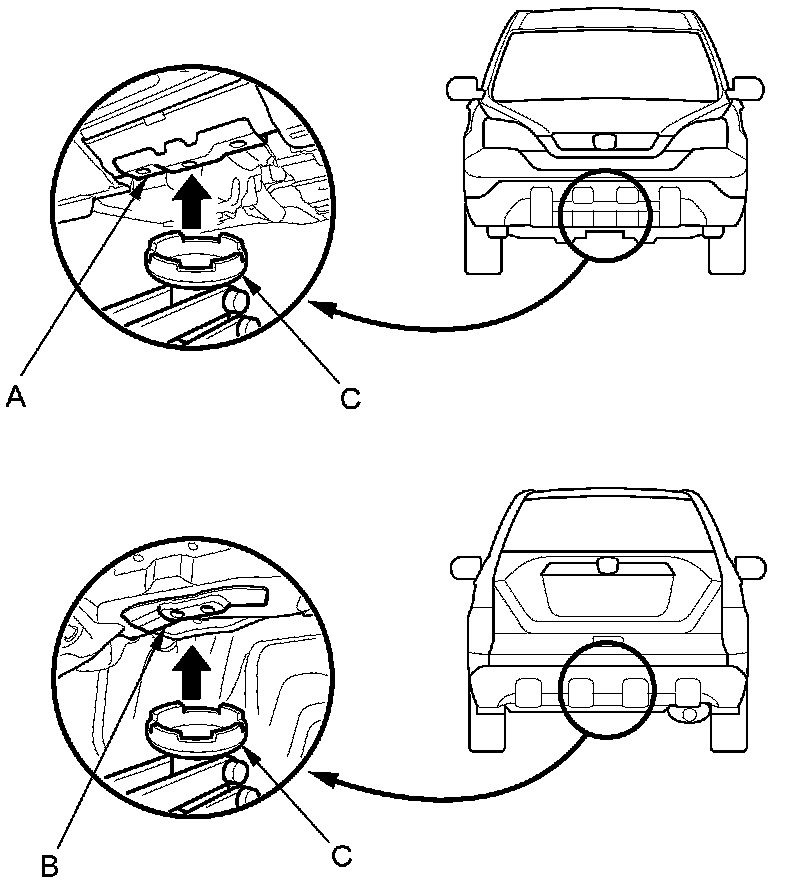 A

C

B

C